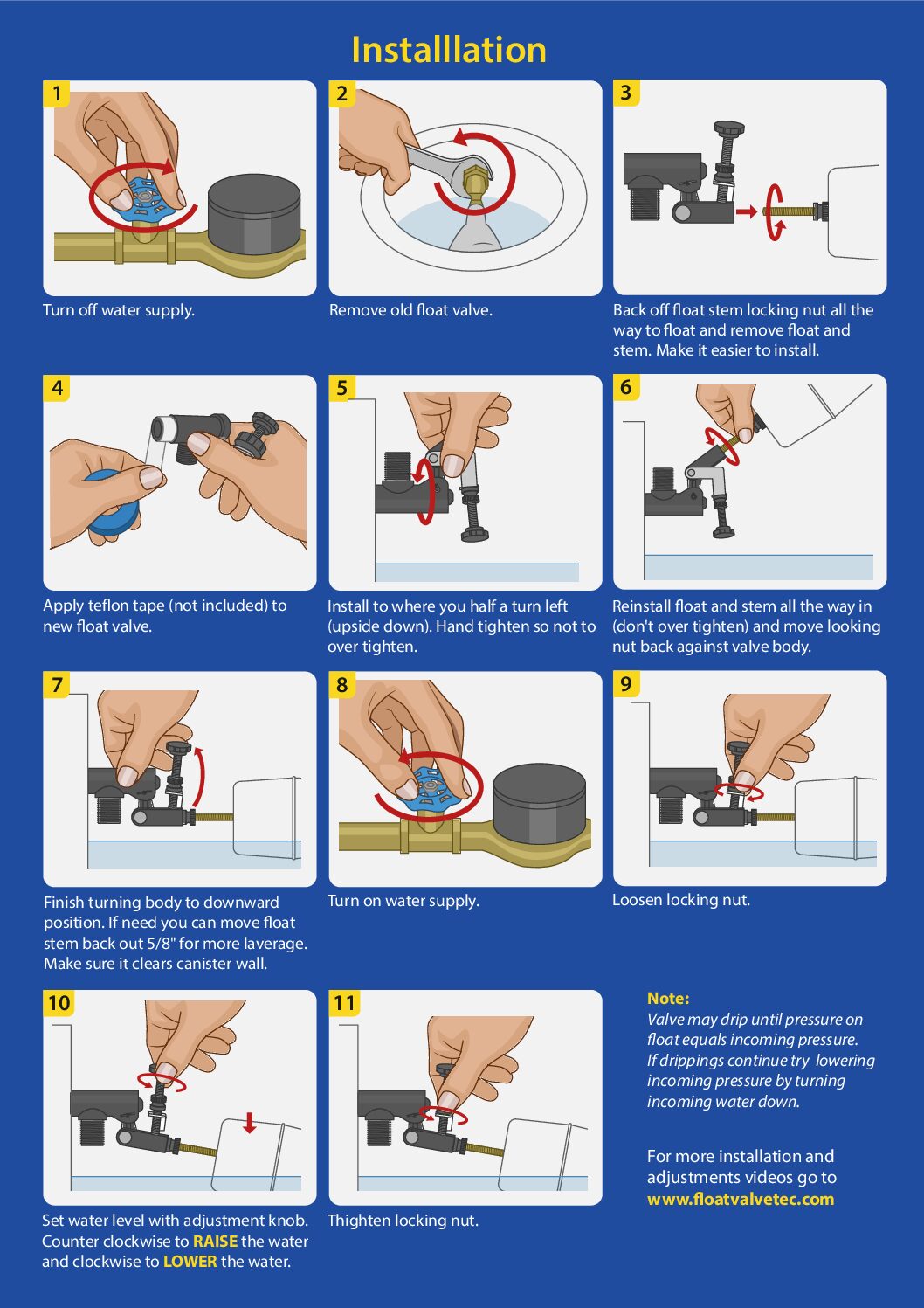 Installlation

1

Turn off water supply.

2

Remove old float valve.

3

Back off float stem locking nut all the way to float and remove float and stem. Make it easier to install.

4

Apply teflon tape (not included) to new float valve.

5

Install to where you half a turn left (upside down). Hand tighten so not to over tighten.

6

Reinstall float and stem all the way in (don't over tighten) and move looking nut back against valve body.

7

Finish turning body to downward position. If need you can move float stem back out 5/8" for more laverage. Make sure it clears canister wall.

8

Turn on water supply.

9

Loosen locking nut.

10

Set water level with adjustment knob. Counter clockwise to RAISE the water and clockwise to LOWER the water.

11

Thighten locking nut.

Note:
Valve may drip until pressure on float equals incoming pressure. If drippings continue try lowering incoming pressure by turning incoming water down.

For more installation and adjustments videos go to www.floatvalvetec.com