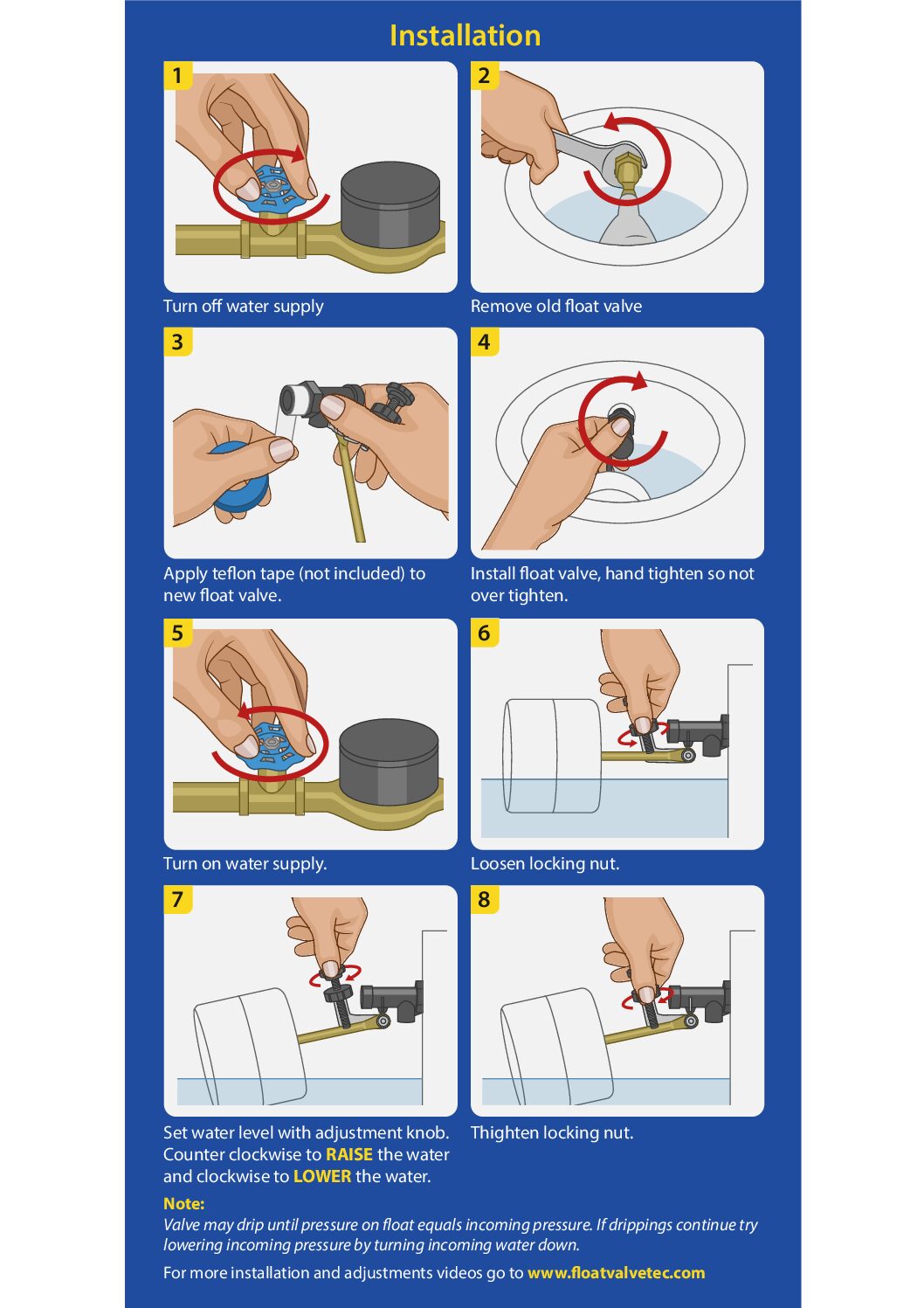 Installation

1
Turn off water supply

2
Remove old float valve

3
Apply teflon tape (not included) to new float valve.

4
Install float valve, hand tighten so not over tighten.

5
Turn on water supply.

6
Loosen locking nut.

7
Set water level with adjustment knob. Counter clockwise to RAISE the water and clockwise to LOWER the water.

8
Thighten locking nut.

Note:
Valve may drip until pressure on float equals incoming pressure. If drippings continue try lowering incoming pressure by turning incoming water down.

For more installation and adjustments videos go to www.floatvalvetec.com