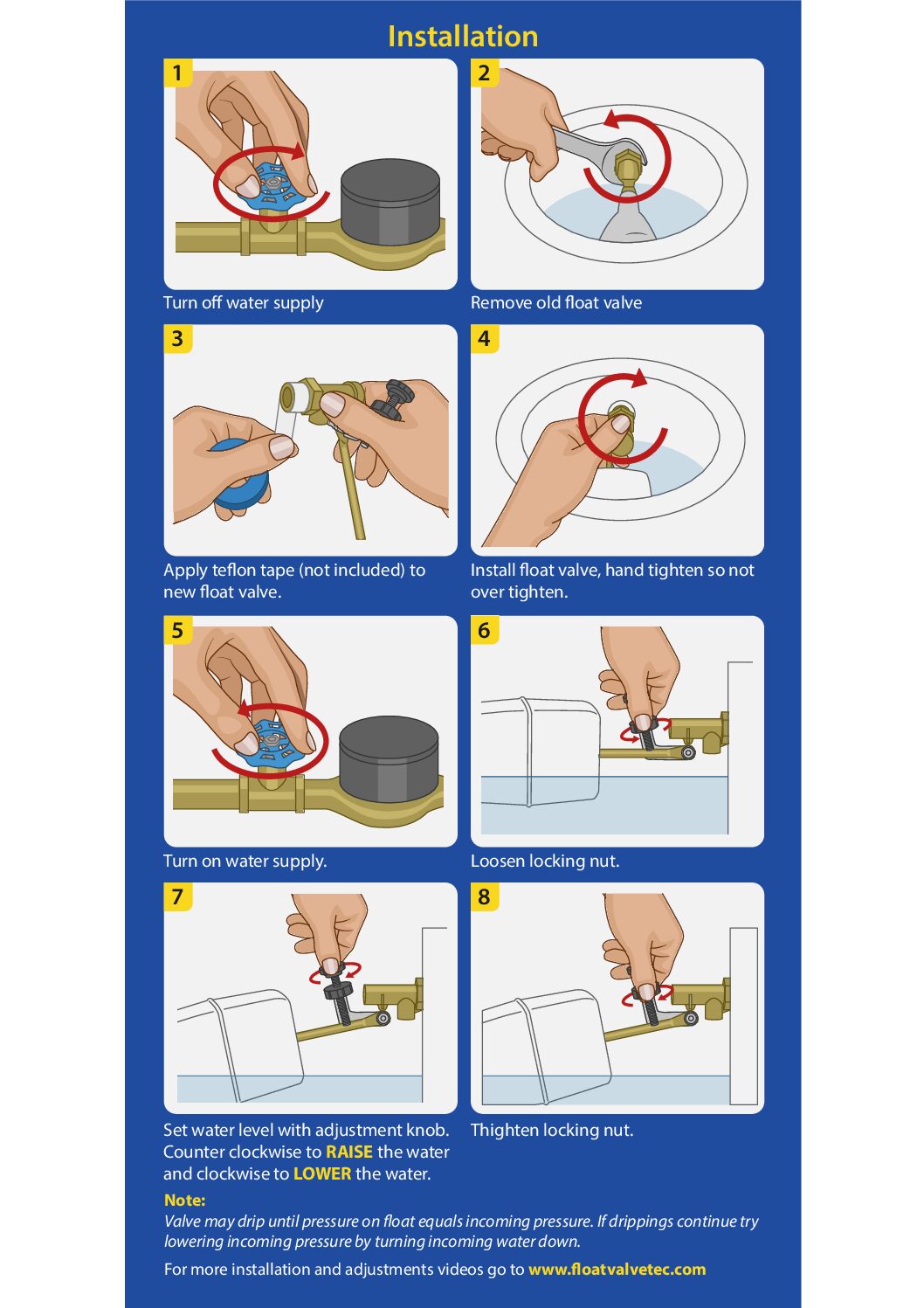 Installation

1

Turn off water supply

2

Remove old float valve

3

Apply teflon tape (not included) to new float valve.

4

Install float valve, hand tighten so not over tighten.

5

Turn on water supply.

6

Loosen locking nut.

7

Set water level with adjustment knob. Counter clockwise to RAISE the water and clockwise to LOWER the water.

8

Thighten locking nut.

Note:
Valve may drip until pressure on float equals incoming pressure. If drippings continue try lowering incoming pressure by turning incoming water down.

For more installation and adjustments videos go to www.floatvalvetec.com