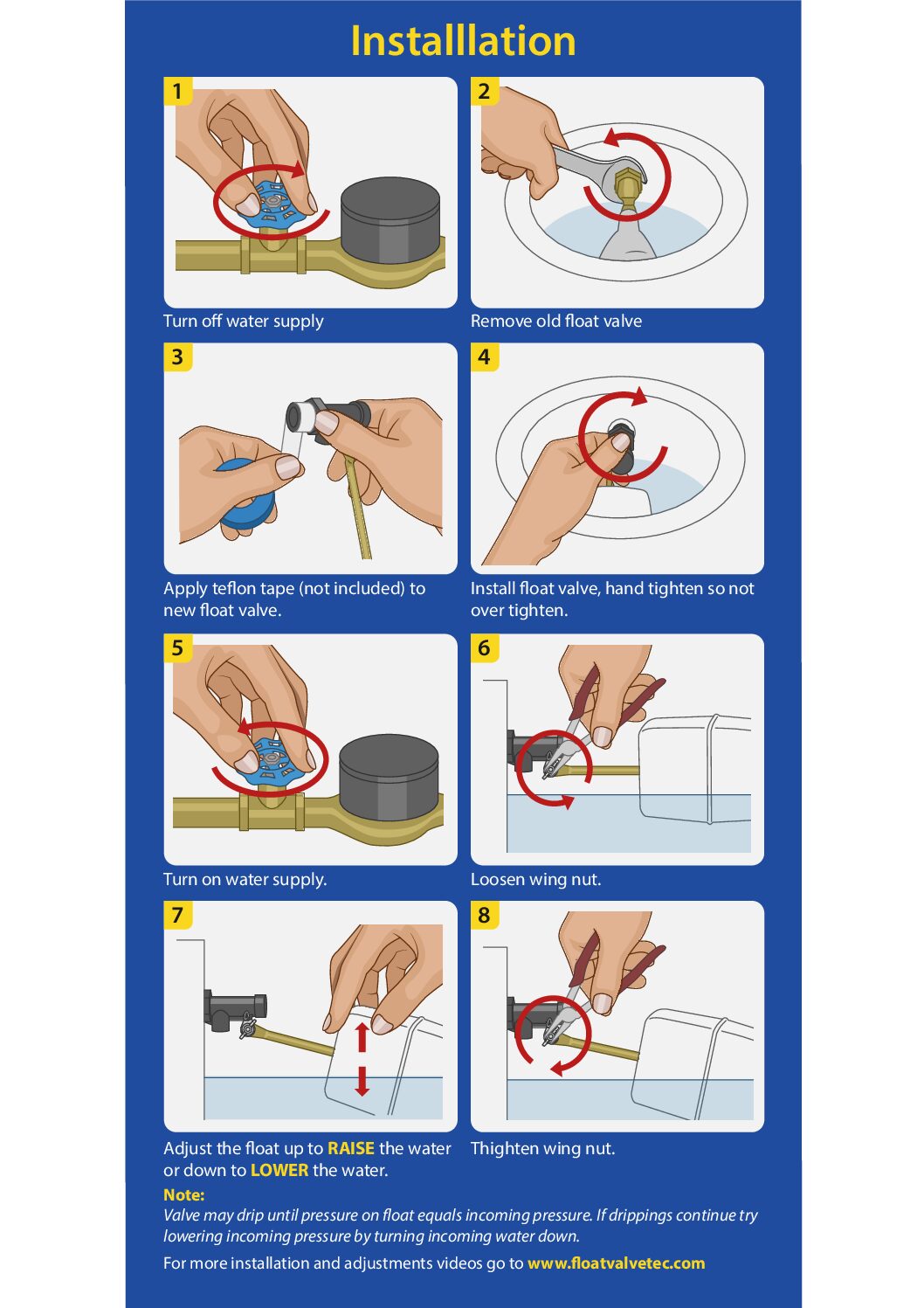 Installlation

1

Turn off water supply

2

Remove old float valve

3

Apply teflon tape (not included) to new float valve.

4

Install float valve, hand tighten so not over tighten.

5

Turn on water supply.

6

Loosen wing nut.

7

Adjust the float up to RAISE the water or down to LOWER the water.

8

Thighten wing nut.

Note:
Valve may drip until pressure on float equals incoming pressure. If drippings continue try lowering incoming pressure by turning incoming water down.

For more installation and adjustments videos go to www.floatvalvetec.com