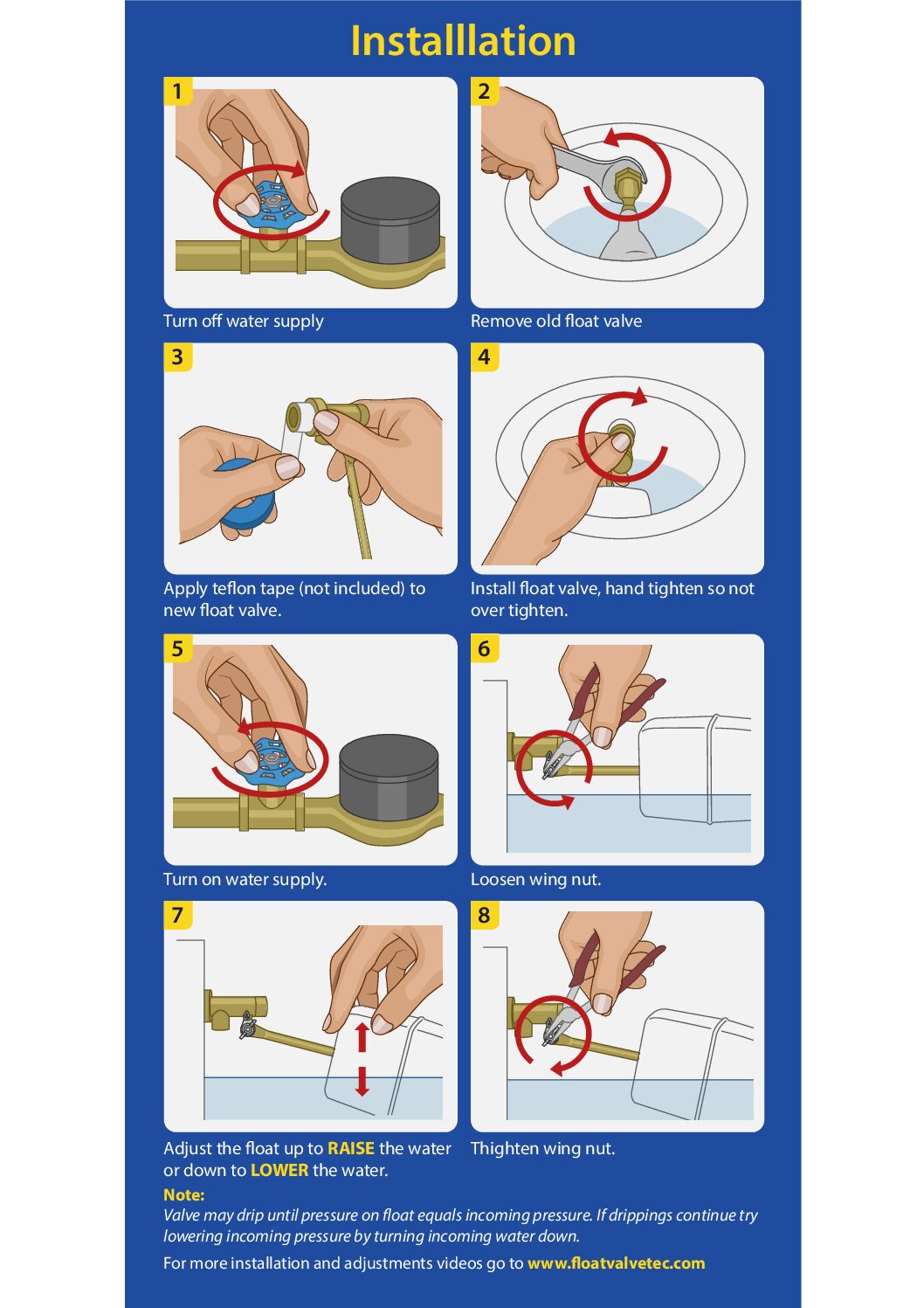 Installlation

1

Turn off water supply

2

Remove old float valve

3

Apply teflon tape (not included) to new float valve.

4

Install float valve, hand tighten so not over tighten.

5

Turn on water supply.

6

Loosen wing nut.

7

Adjust the float up to RAISE the water or down to LOWER the water.

8

Thighten wing nut.

Note:
Valve may drip until pressure on float equals incoming pressure. If drippings continue try lowering incoming pressure by turning incoming water down.

For more installation and adjustments videos go to www.floatvalvetec.com